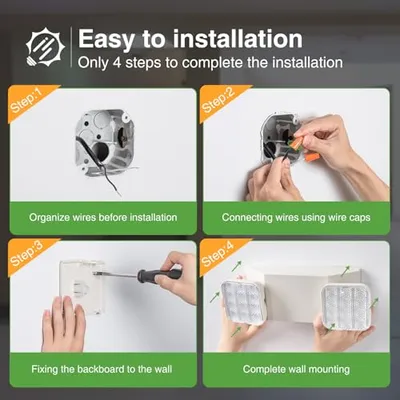 Easy to installation
Only 4 steps to complete the installation

Step:1
Organize wires before installation

Step:2
Connecting wires using wire caps

Step:3
Fixing the backboard to the wall

Step:4
Complete wall mounting