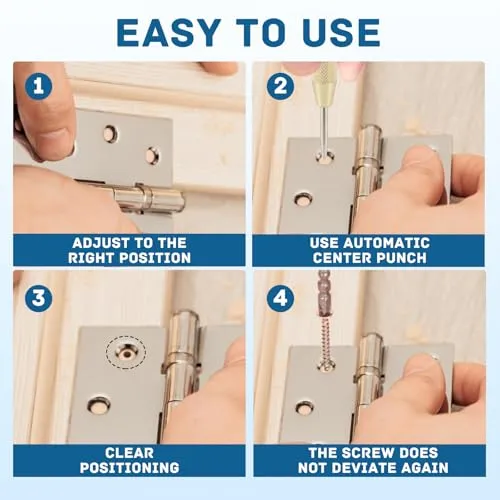 EASY TO USE

1

ADJUST TO THE
RIGHT POSITION

2

USE AUTOMATIC
CENTER PUNCH

3

CLEAR
POSITIONING

4

THE SCREW DOES
NOT DEVIATE AGAIN